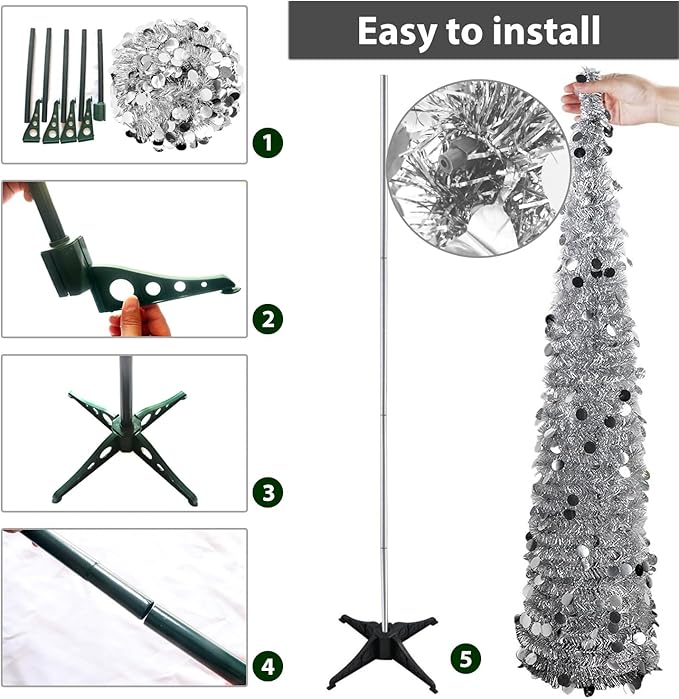 Easy to install

1

2

3

4

5