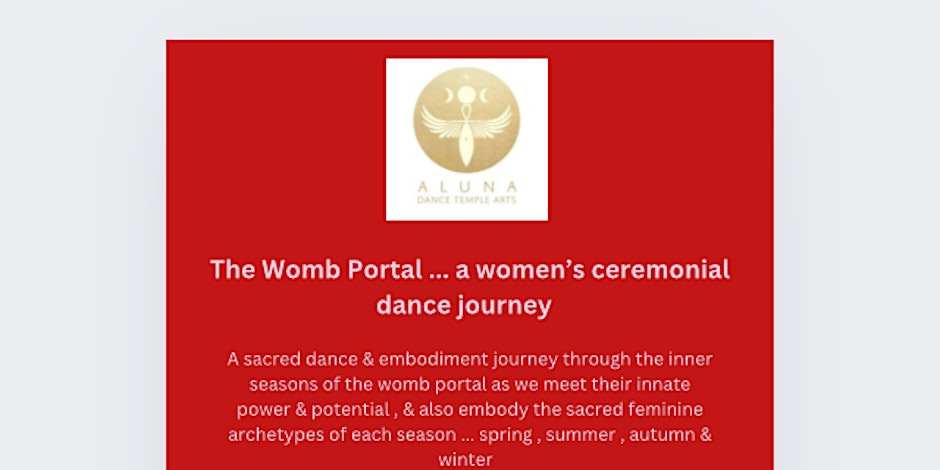 ALUNA
DANCE TEMPLE ARTS

The Womb Portal ... a women's ceremonial dance journey

A sacred dance & embodiment journey through the inner seasons of the womb portal as we meet their innate power & potential , & also embody the sacred feminine archetypes of each season ... spring , summer , autumn & winter